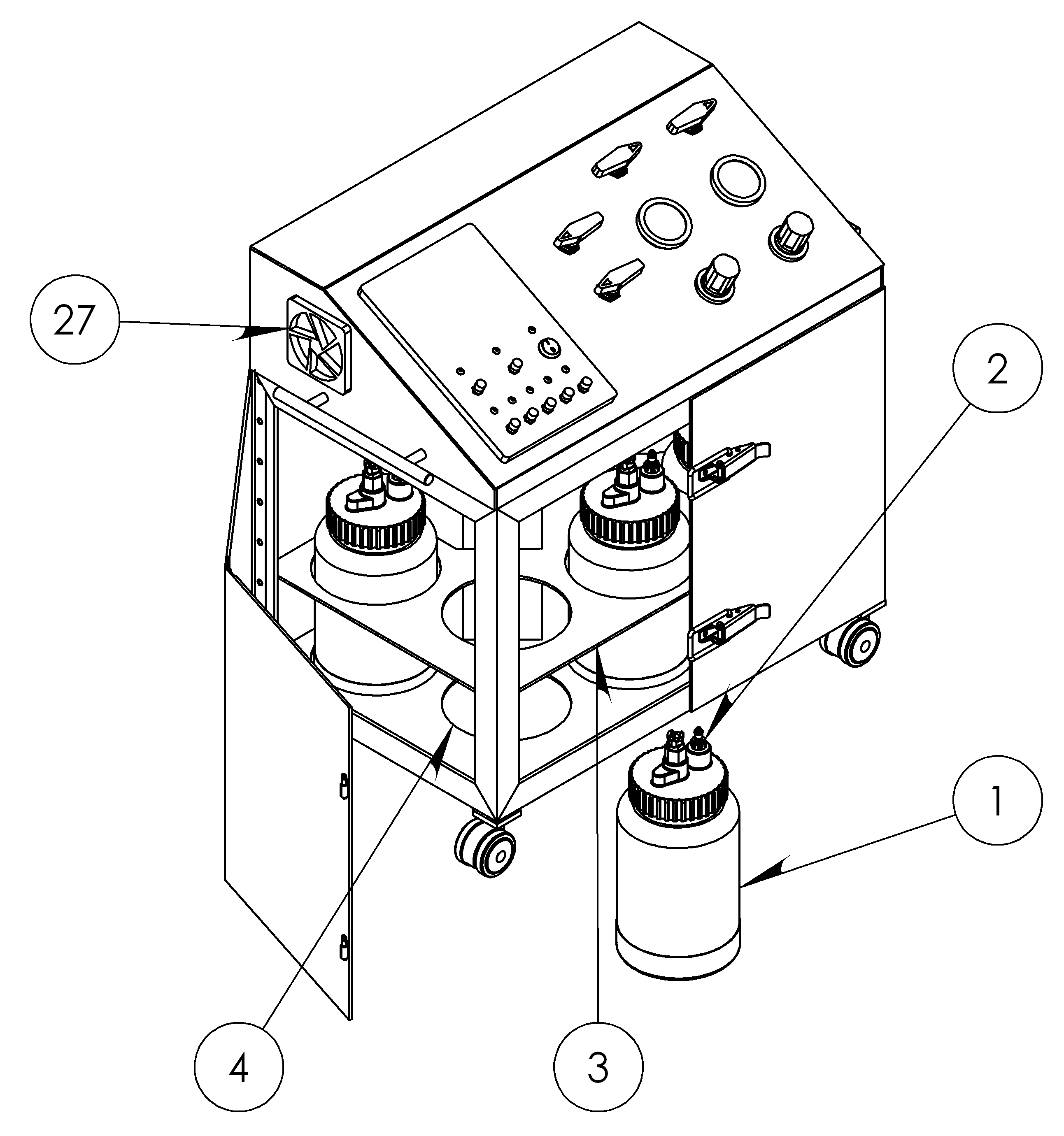 27
2
1
4
3