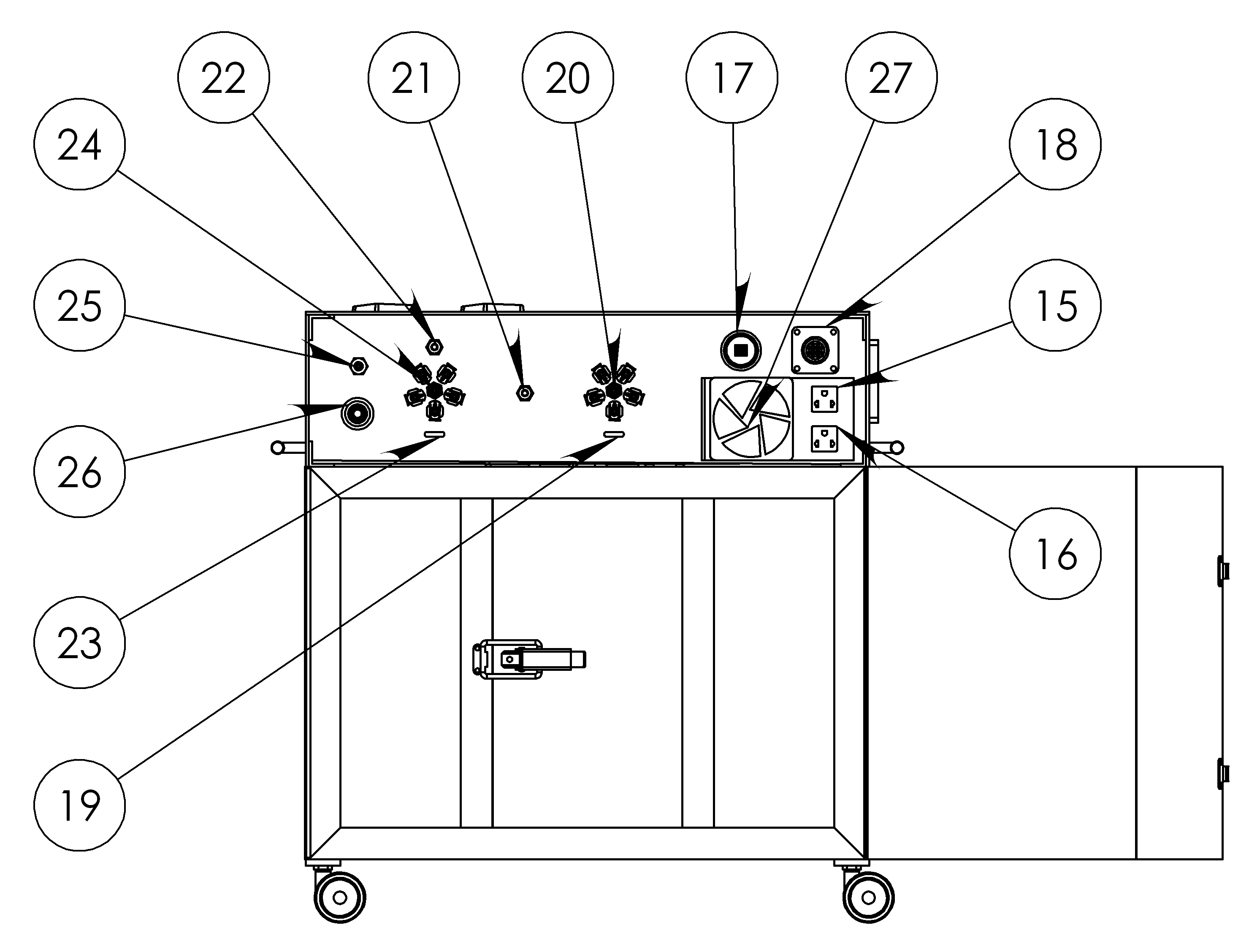 22
21
20
17
27
24
18
25
15
26
16
23
19